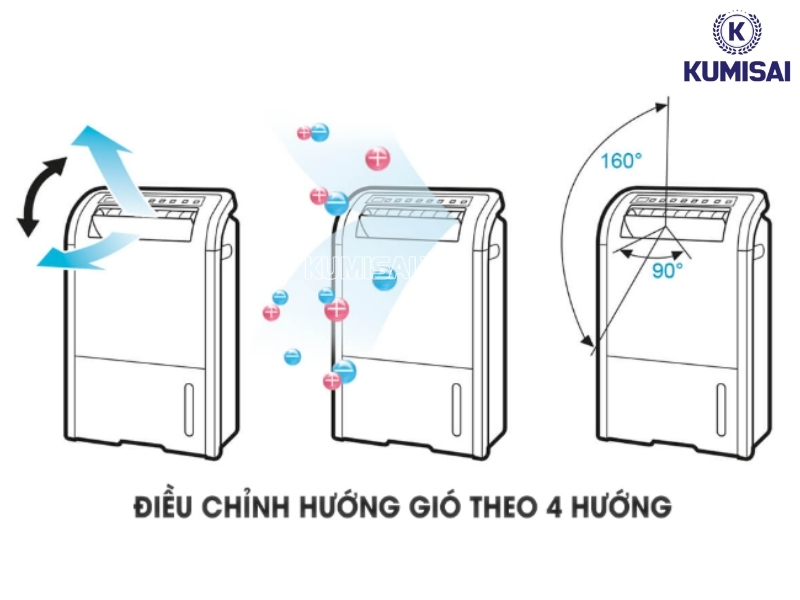 K
KUMISAI

KUMISAI

160°

90°

ĐIỀU CHỈNH HƯỚNG GIÓ THEO 4 HƯỚNG