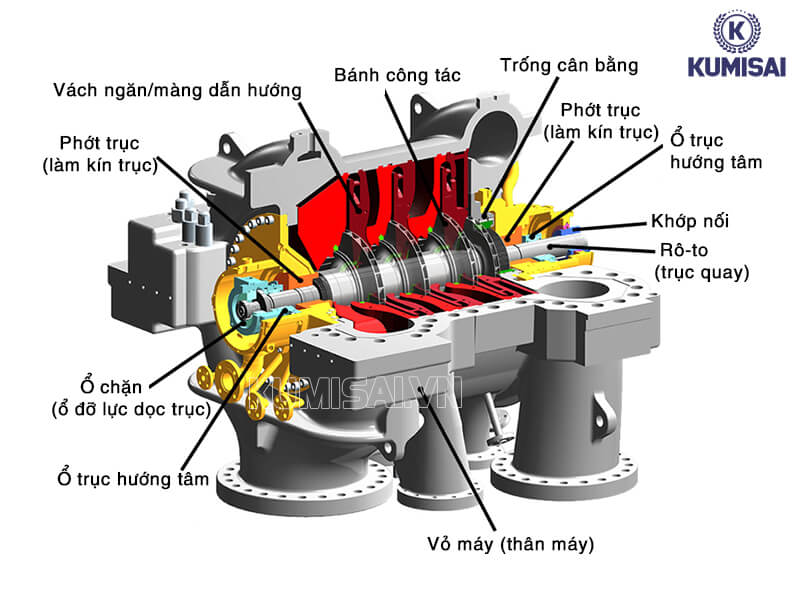 K
KUMISAI

Vách ngăn/màng dẫn hướng

Bánh công tác

Trống cân bằng

Phớt trục
(làm kín trục)

Phớt trục
(làm kín trục)

Ổ trục
hướng tâm

Khớp nối

Rô-to
(trục quay)

Ổ chặn
(ổ đỡ lực dọc trục)

KUMISAI.VN

Ổ trục hướng tâm

Vỏ máy (thân máy)